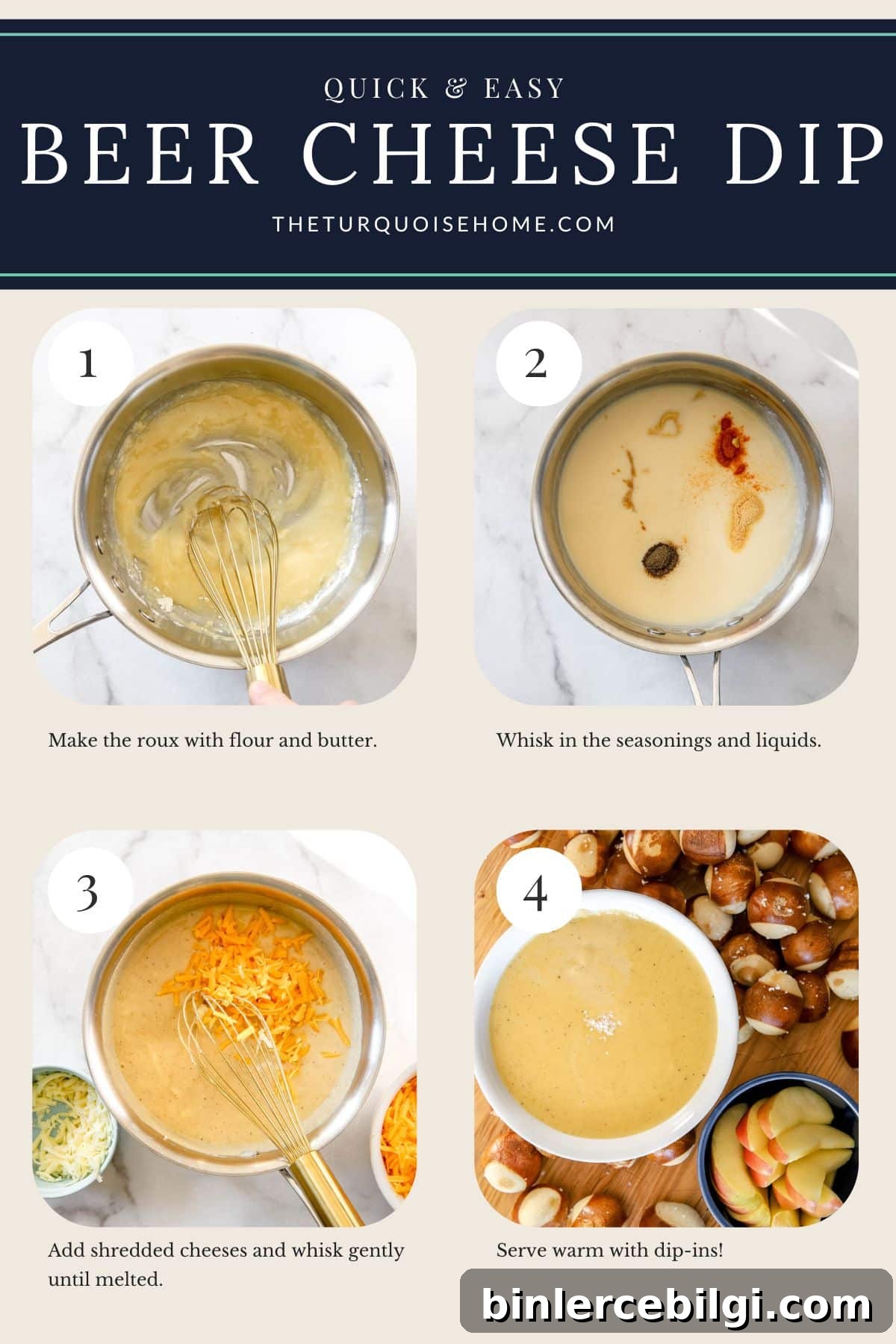 QUICK & EASY

BEER CHEESE DIP

THETURQUOISEHOME.COM

1

Make the roux with flour and butter.

2

Whisk in the seasonings and liquids.

3

Add shredded cheeses and whisk gently until melted.

4

Serve warm with dip-ins!

binlercebilgi.com